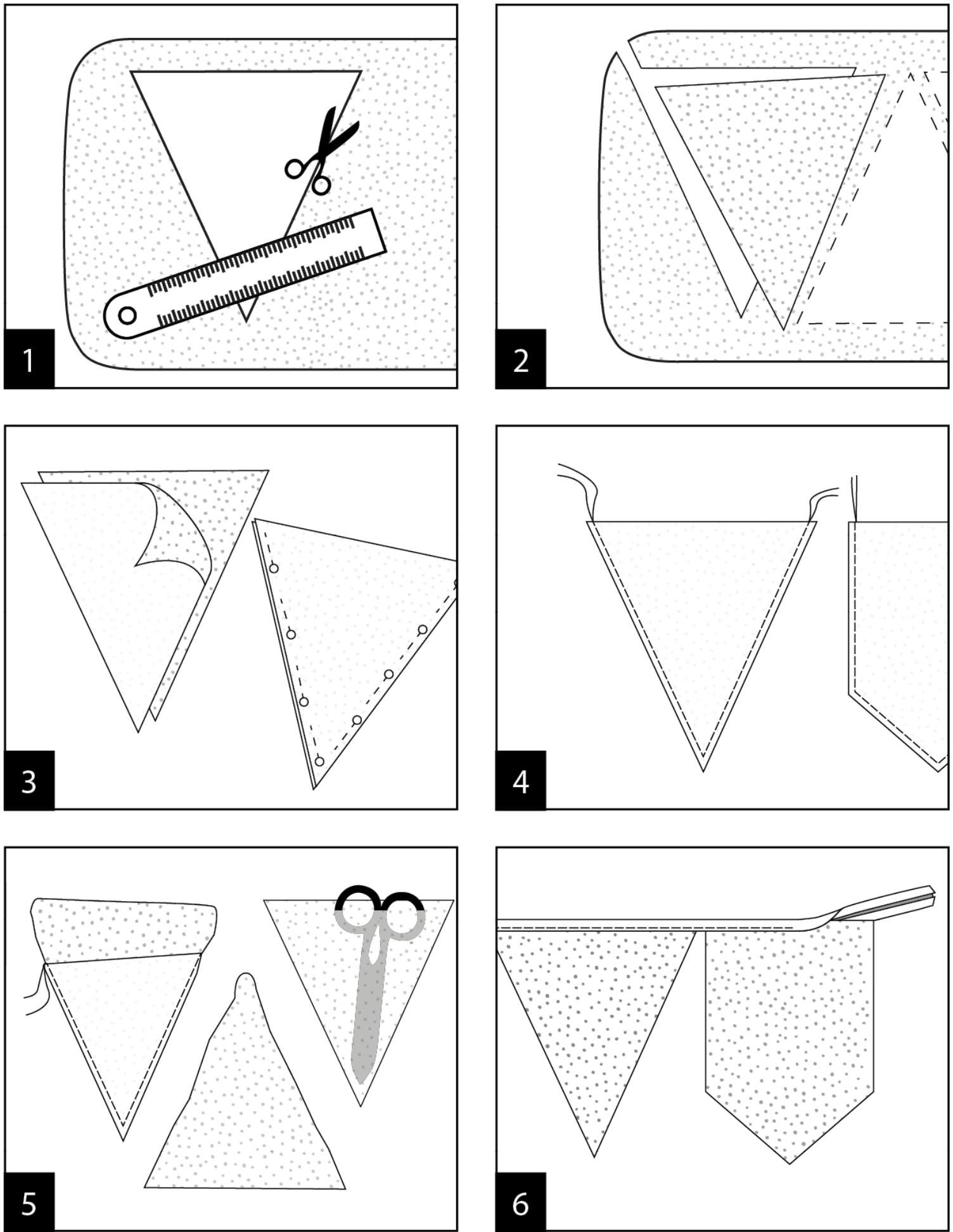 1

2

3

4

5

6